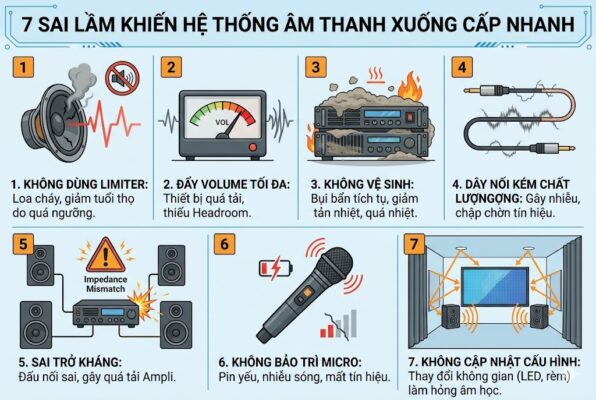 7 SAI LẦM KHIẾN HỆ THỐNG ÂM THANH XUỐNG CẤP NHANH

1

1. KHÔNG DÙNG LIMITER: Loa cháy, giảm tuổi thọ do quá ngưỡng.

2

VOL

2. ĐẨY VOLUME TỐI ĐA: Thiết bị quá tải, thiếu Headroom.

3

3. KHÔNG VỆ SINH: Bụi bẩn tích tụ, giảm tản nhiệt, quá nhiệt.

4

4. DÂY NỐI KÉM CHẤT LƯỢNGỢNG: Gây nhiễu, chập chờn tín hiệu.

5

Impedance Mismatch

5. SAI TRỞ KHÁNG: Đấu nối sai, gây quá tải Ampli.

6

6. KHÔNG BẢO TRÌ MICRO: Pin yếu, nhiễu sóng, mất tín hiệu.

7

7. KHÔNG CẬP NHẬT CẤU HÌNH: Thay đổi không gian (LED, rèm) làm hỏng âm học.