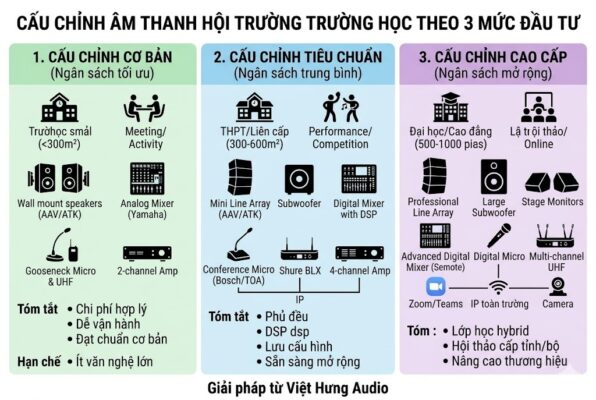 CẤU CHỈNH ÂM THANH HỘI TRƯỜNG TRƯỜNG HỌC THEO 3 MỨC ĐẦU TƯ

1. CẤU CHỈNH CƠ BẢN
(Ngân sách tối ưu)

Trườhọc smál (<300m²)
Meeting/ Activity
Wall mount speakers (AAV/ATK)
Analog Mixer (Yamaha)
Gooseneck Micro & UHF
2-channel Amp

Tóm tắt • Chi phí hợp lý
• Dễ vận hành
• Đạt chuẩn cơ bản

Hạn chế • Ít văn nghệ lớn

2. CẤU CHỈNH TIÊU CHUẨN
(Ngân sách trung bình)

THPT/Liên cấp (300-600m²)
Performance/ Competition
Mini Line Array (AAV/ATK)
Subwoofer
Digital Mixer with DSP
Conference Micro (Bosch/TOA)
Shure BLX
4-channel Amp
IP

Tóm tắt • Phủ đều
• DSP dsp
• Lưu cấu hình
• Sẵn sàng mở rộng

3. CẤU CHỈNH CAO CẤP
(Ngân sách mở rộng)

Đại học/Cao đẳng (500-1000 pias)
Lậ trội thảo/ Online
Professional Line Array
Large Subwoofer
Stage Monitors
Advanced Digital Mixer (Semote)
Digital Micro
Multi-channel UHF
Zoom/Teams
IP toàn trường
Camera

Tóm : • Lớp học hybrid
• Hội thảo cấp tỉnh/bộ
• Nâng cao thương hiệu

Giải pháp từ Việt Hưng Audio