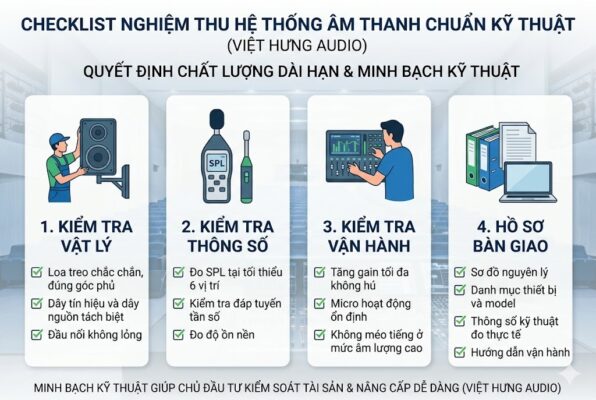 CHECKLIST NGHIỆM THU HỆ THỐNG ÂM THANH CHUẨN KỸ THUẬT
(VIỆT HƯNG AUDIO)

QUYẾT ĐỊNH CHẤT LƯỢNG DÀI HẠN & MINH BẠCH KỸ THUẬT

SPL

1. KIỂM TRA VẬT LÝ

Loa treo chắc chắn, đúng góc phủ

Dây tín hiệu và dây nguồn tách biệt

Đầu nối không lỏng

2. KIỂM TRA THÔNG SỐ

Đo SPL tại tối thiểu 6 vị trí

Kiểm tra đáp tuyến tần số

Đo độ ồn nền

3. KIỂM TRA VẬN HÀNH

Tăng gain tối đa không hú

Micro hoạt động ổn định

Không méo tiếng ở mức âm lượng cao

4. HỒ SƠ BÀN GIAO

Sơ đồ nguyên lý

Danh mục thiết bị và model

Thông số kỹ thuật đo thực tế

Hướng dẫn vận hành

MINH BẠCH KỸ THUẬT GIÚP CHỦ ĐẦU TƯ KIỂM SOÁT TÀI SẢN & NÂNG CẤP DỄ DÀNG (VIỆT HƯNG AUDIO)